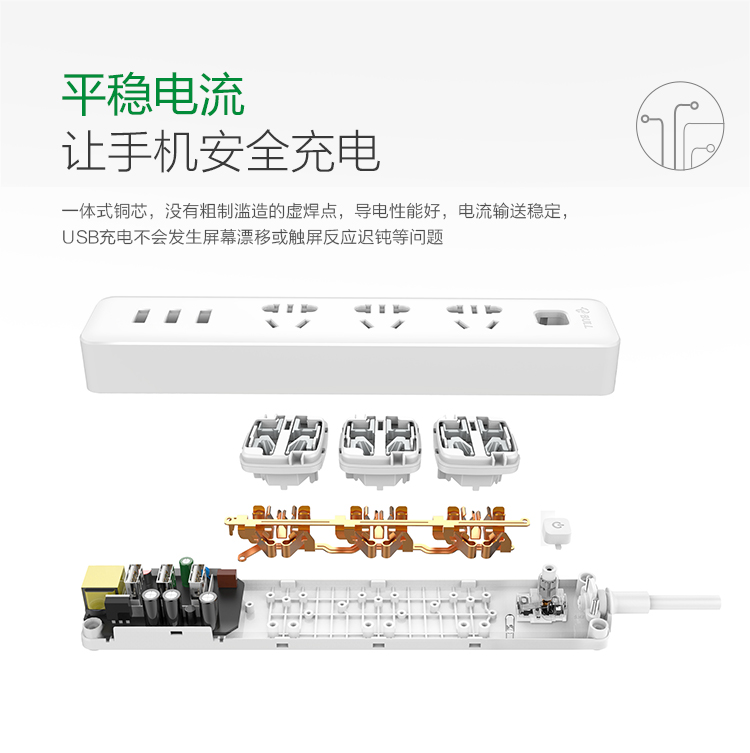 平稳电流
让手机安全充电

一体式铜芯，没有粗制滥造的虚焊点，导电性能好，电流输送稳定，USB充电不会发生屏幕漂移或触屏反应迟钝等问题

BULL