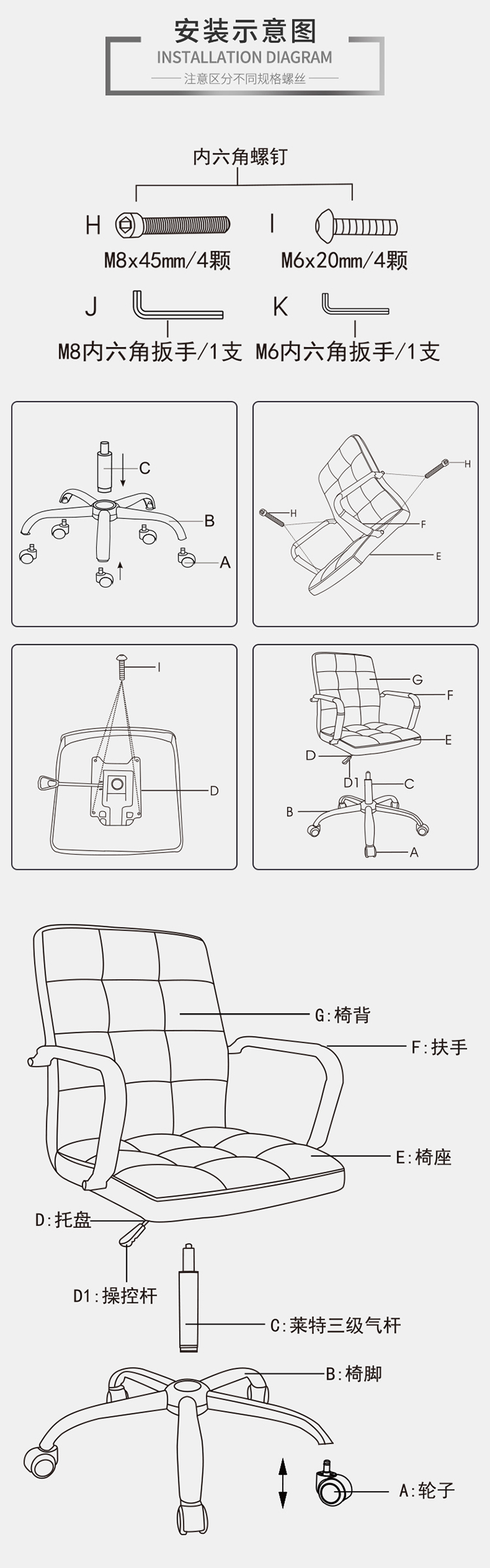 安装示意图
INSTALLATION DIAGRAM
注意区分不同规格螺丝

内六角螺钉
H
M8x45mm/4颗
I
M6x20mm/4颗
J
M8内六角扳手/1支
K
M6内六角扳手/1支

C
B
A

H
H
F
E

I
D

G
F
E
D
D1
C
B
A

G:椅背
F:扶手
E:椅座
D:托盘
D1:操控杆
C:莱特三级气杆
B:椅脚
A:轮子