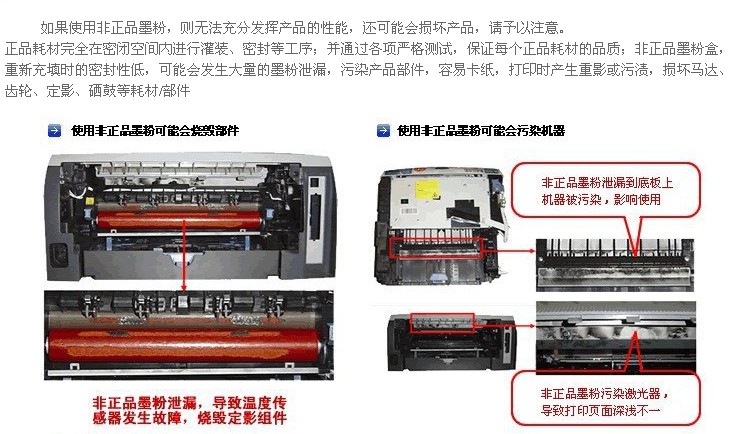 如果使用非正品墨粉，则无法充分发挥产品的性能，还可能会损坏产品，请予以注意。
正品耗材完全在密闭空间内进行灌装、密封等工序；并通过各项严格测试，保证每个正品耗材的品质；非正品墨粉盒，重新充填时的密封性低，可能会发生大量的墨粉泄漏，污染产品部件，容易卡纸，打印时产生重影或污渍，损坏马达、齿轮、定影、硒鼓等耗材/部件

使用非正品墨粉可能会烧毁部件

非正品墨粉泄漏，导致温度传感器发生故障，烧毁定影组件

使用非正品墨粉可能会污染机器

非正品墨粉泄漏到底板上机器被污染，影响使用

非正品墨粉污染激光器，导致打印页面深浅不一