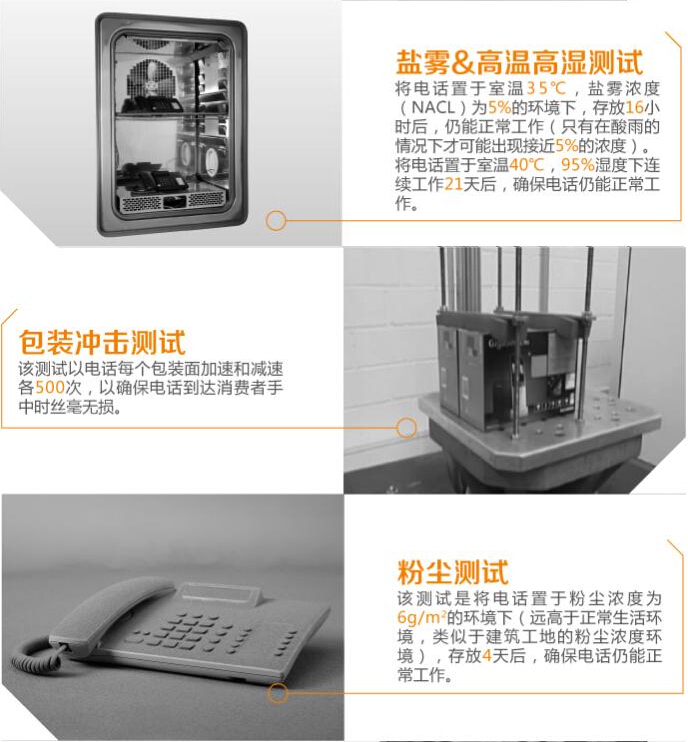 盐雾&高温高湿测试
将电话置于室温35℃，盐雾浓度（NACL）为5%的环境下，存放16小时后，仍能正常工作（只有在酸雨的情况下才可能出现接近5%的浓度）。将电话置于室温40℃，95%湿度下连续工作21天后，确保电话仍能正常工作。

包装冲击测试
该测试以电话每个包装面加速和减速各500次，以确保电话到达消费者手中时丝毫无损。

粉尘测试
该测试是将电话置于粉尘浓度为$6g/m^2$的环境下（远高于正常生活环境，类似于建筑工地的粉尘浓度环境），存放4天后，确保电话仍能正常工作。