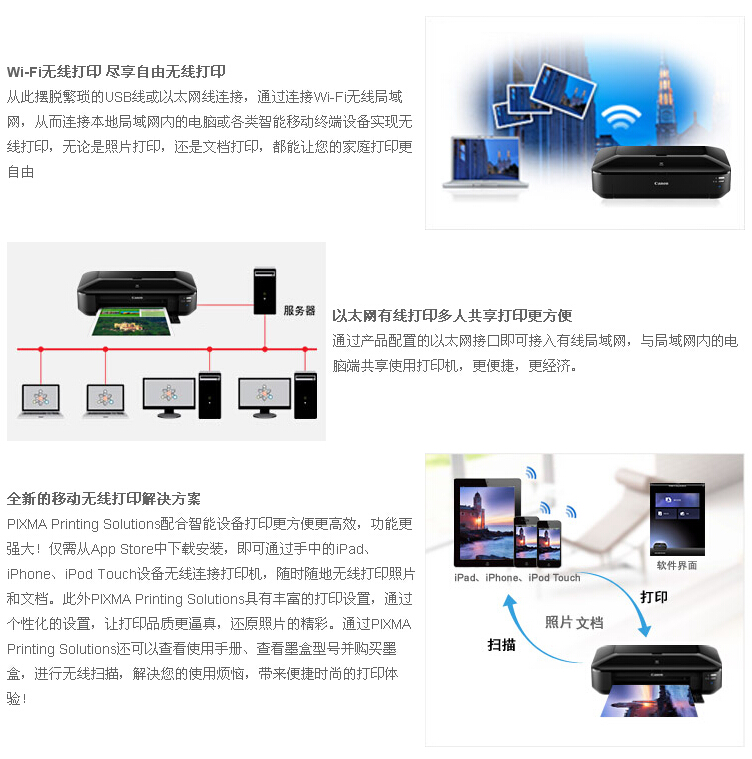 Wi-Fi无线打印 尽享自由无线打印
从此摆脱繁琐的USB线或以太网线连接，通过连接Wi-Fi无线局域网，从而连接本地局域网内的电脑或各类智能移动终端设备实现无线打印，无论是照片打印，还是文档打印，都能让您的家庭打印更自由

Canon

Canon

服务器

以太网有线打印多人共享打印更方便
通过产品配置的以太网接口即可接入有线局域网，与局域网内的电脑端共享使用打印机，更便捷，更经济。

全新的移动无线打印解决方案
PIXMA Printing Solutions配合智能设备打印更方便更高效，功能更强大！仅需从App Store中下载安装，即可通过手中的iPad、iPhone、iPod Touch设备无线连接打印机，随时随地无线打印照片和文档。此外PIXMA Printing Solutions具有丰富的打印设置，通过个性化的设置，让打印品质更逼真，还原照片的精彩。通过PIXMA Printing Solutions还可以查看使用手册、查看墨盒型号并购买墨盒，进行无线扫描，解决您的使用烦恼，带来便捷时尚的打印体验！

iPad、iPhone、iPod Touch

软件界面

打印

照片 文档

扫描

Canon