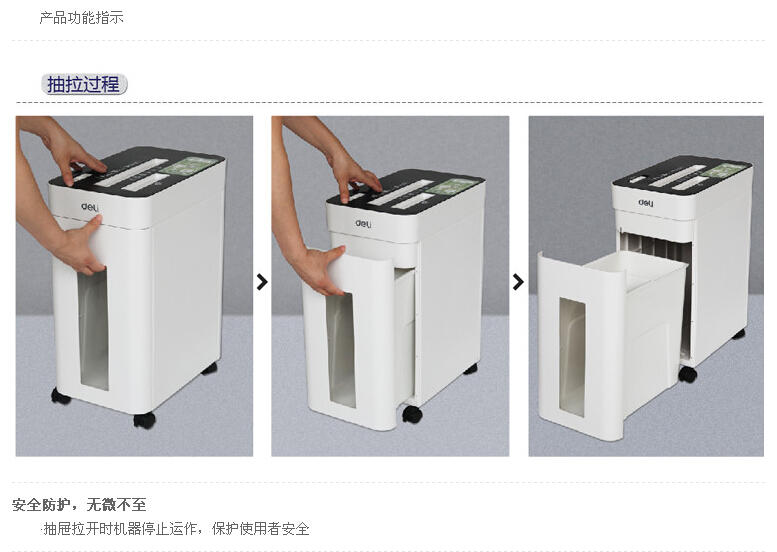 产品功能指示

抽拉过程

deli

deli

deli

安全防护，无微不至

·抽屉拉开时机器停止运作，保护使用者安全