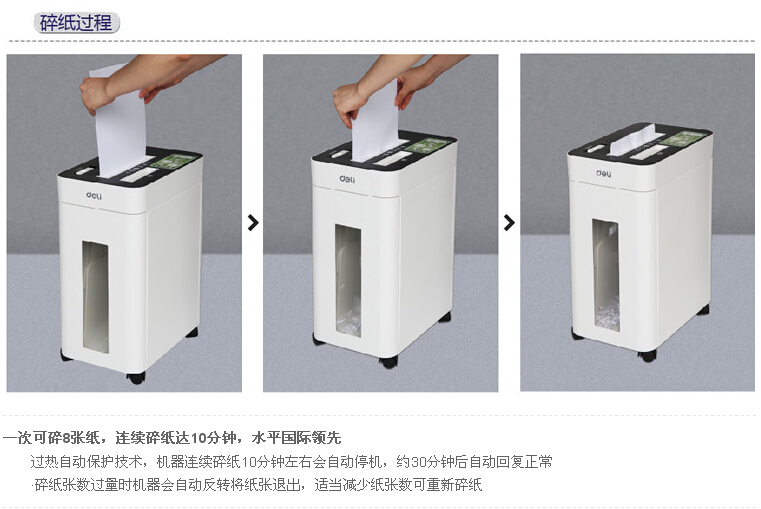 碎纸过程

deli

deli

deli

一次可碎8张纸，连续碎纸达10分钟，水平国际领先

过热自动保护技术，机器连续碎纸10分钟左右会自动停机，约30分钟后自动回复正常

·碎纸张数过量时机器会自动反转将纸张退出，适当减少纸张数可重新碎纸