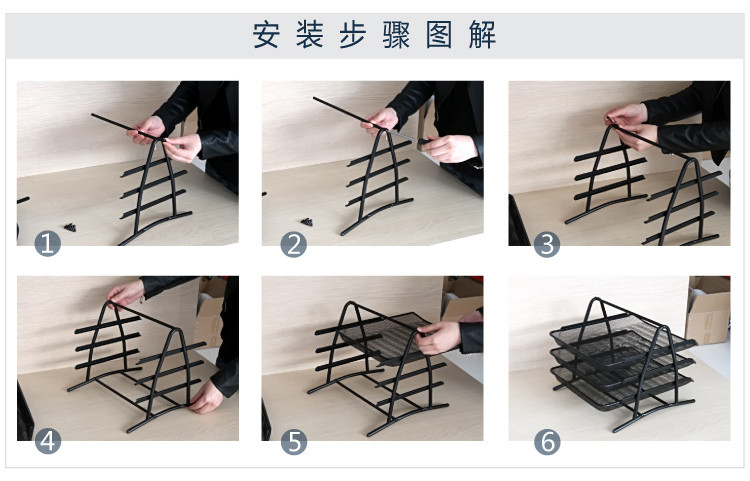 安装步骤图解

1

2

3

4

5

6