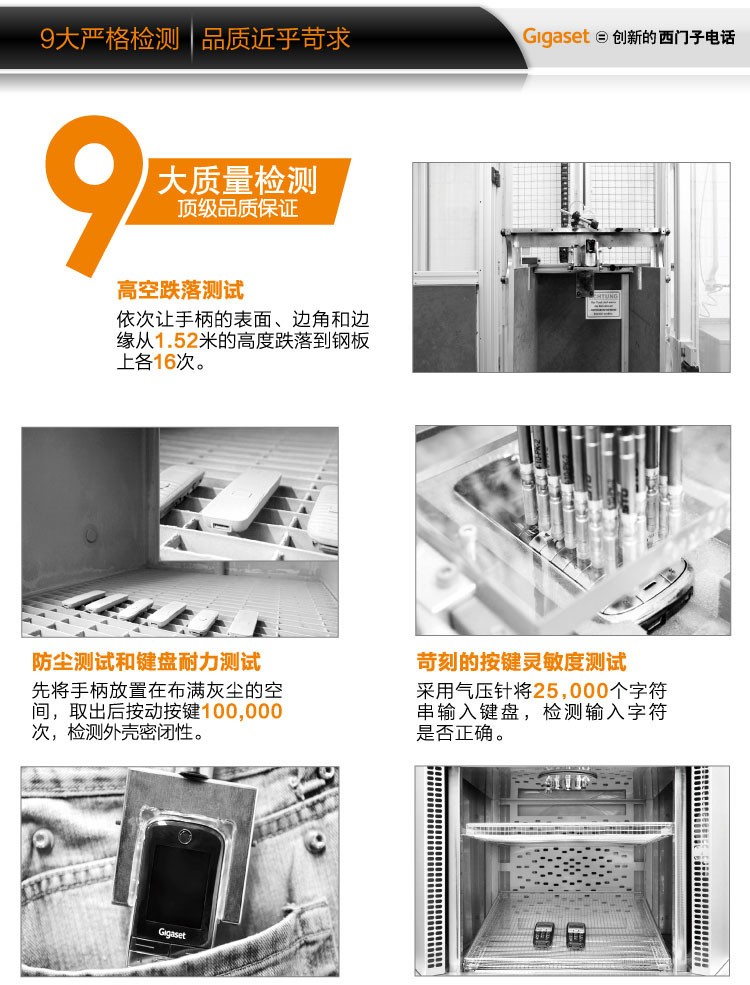 9大严格检测 | 品质近乎苛求

Gigaset 创新的西门子电话

9 大质量检测
顶级品质保证

高空跌落测试
依次让手柄的表面、边角和边缘从1.52米的高度跌落到钢板上各16次。

防尘测试和键盘耐力测试
先将手柄放置在布满灰尘的空间，取出后按动按键100,000次，检测外壳密闭性。

苛刻的按键灵敏度测试
采用气压针将25,000个字符串输入键盘，检测输入字符是否正确。

Gigaset