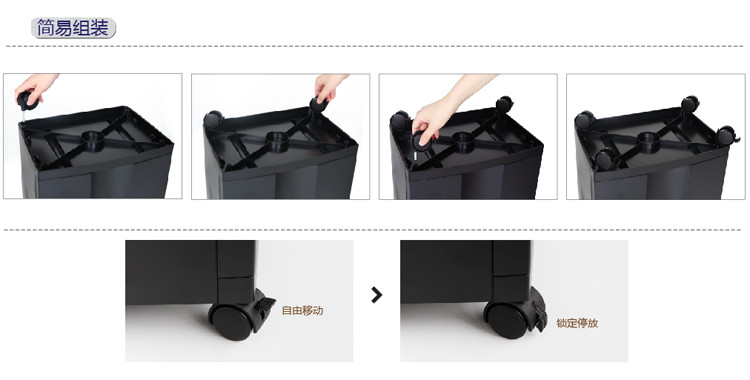 简易组装

自由移动

锁定停放