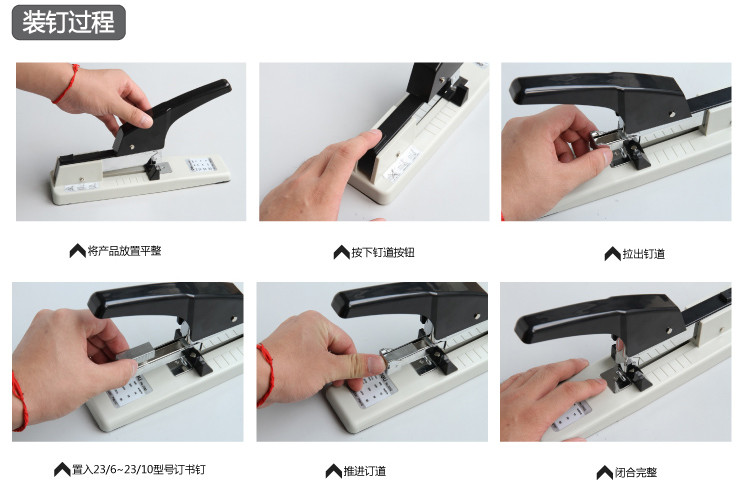 装钉过程

将产品放置平整

按下钉道按钮

拉出钉道

置入23/6~23/10型号订书钉

推进订道

闭合完整