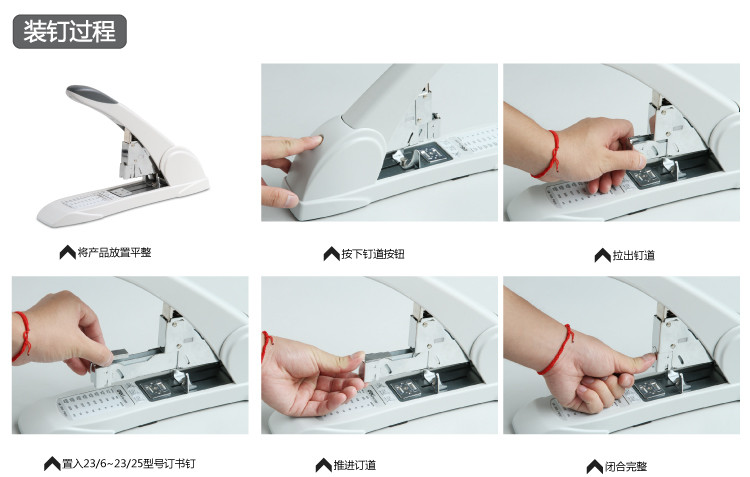 装钉过程

将产品放置平整

按下钉道按钮

拉出钉道

置入23/6~23/25型号订书钉

推进订道

闭合完整