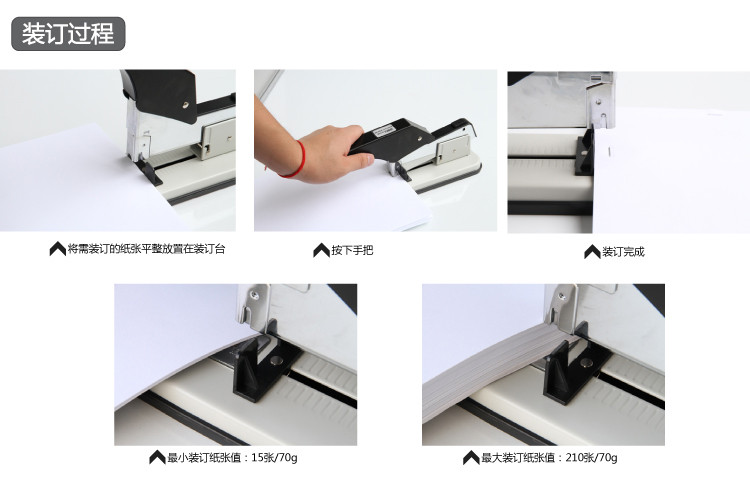 装订过程

将需装订的纸张平整放置在装订台

按下手把

装订完成

最小装订纸张值：15张/70g

最大装订纸张值：210张/70g