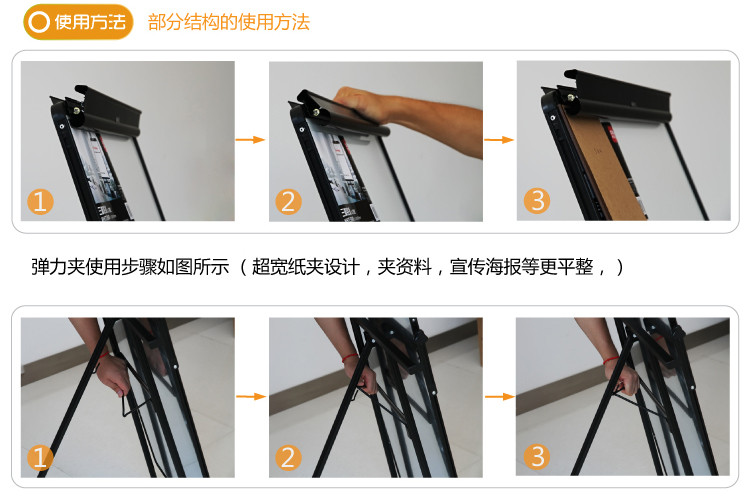 使用方法　部分结构的使用方法

1 2 3

弹力夹使用步骤如图所示（超宽纸夹设计，夹资料，宣传海报等更平整，）

1 2 3