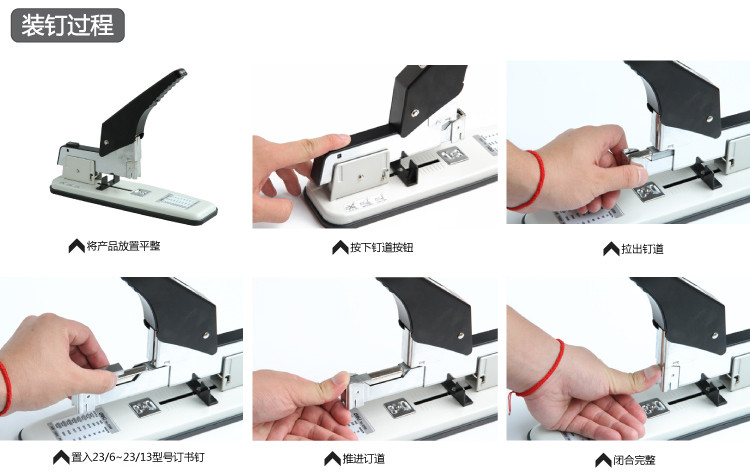 装钉过程

将产品放置平整

按下钉道按钮

拉出钉道

置入23/6~23/13型号订书钉

推进订道

闭合完整