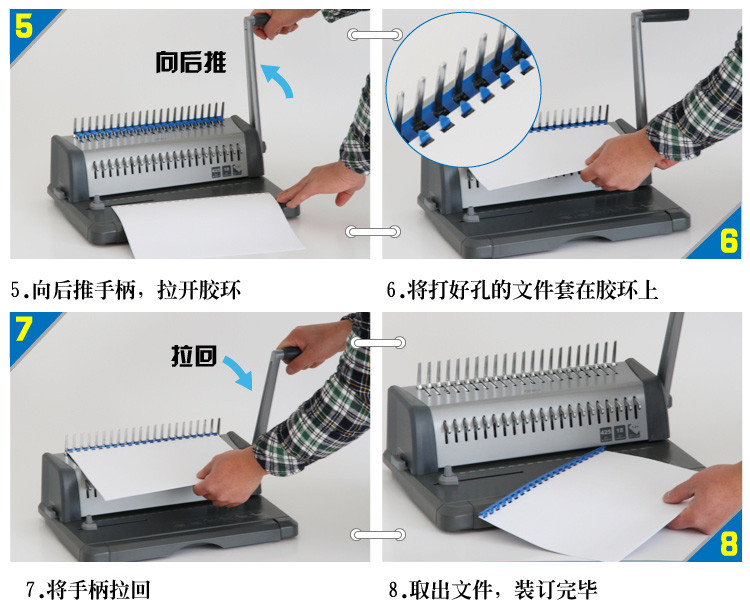 5

向后推

6

5.向后推手柄，拉开胶环

6.将打好孔的文件套在胶环上

7

拉回

8

7.将手柄拉回

8.取出文件，装订完毕